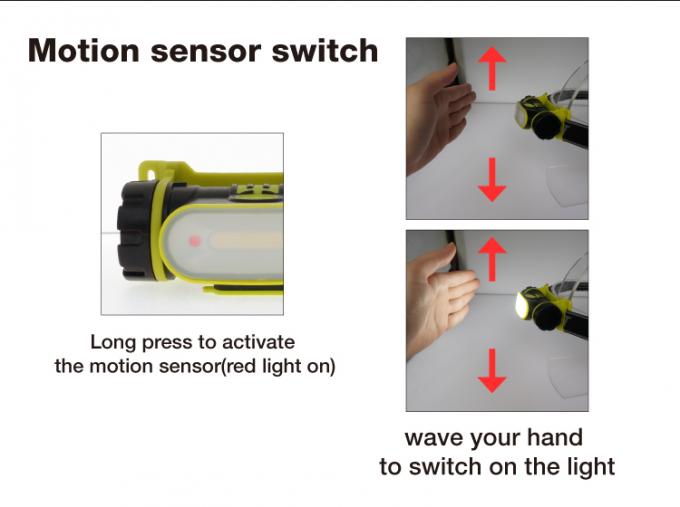 Motion sensor switch

Long press to activate the motion sensor(red light on)

wave your hand to switch on the light